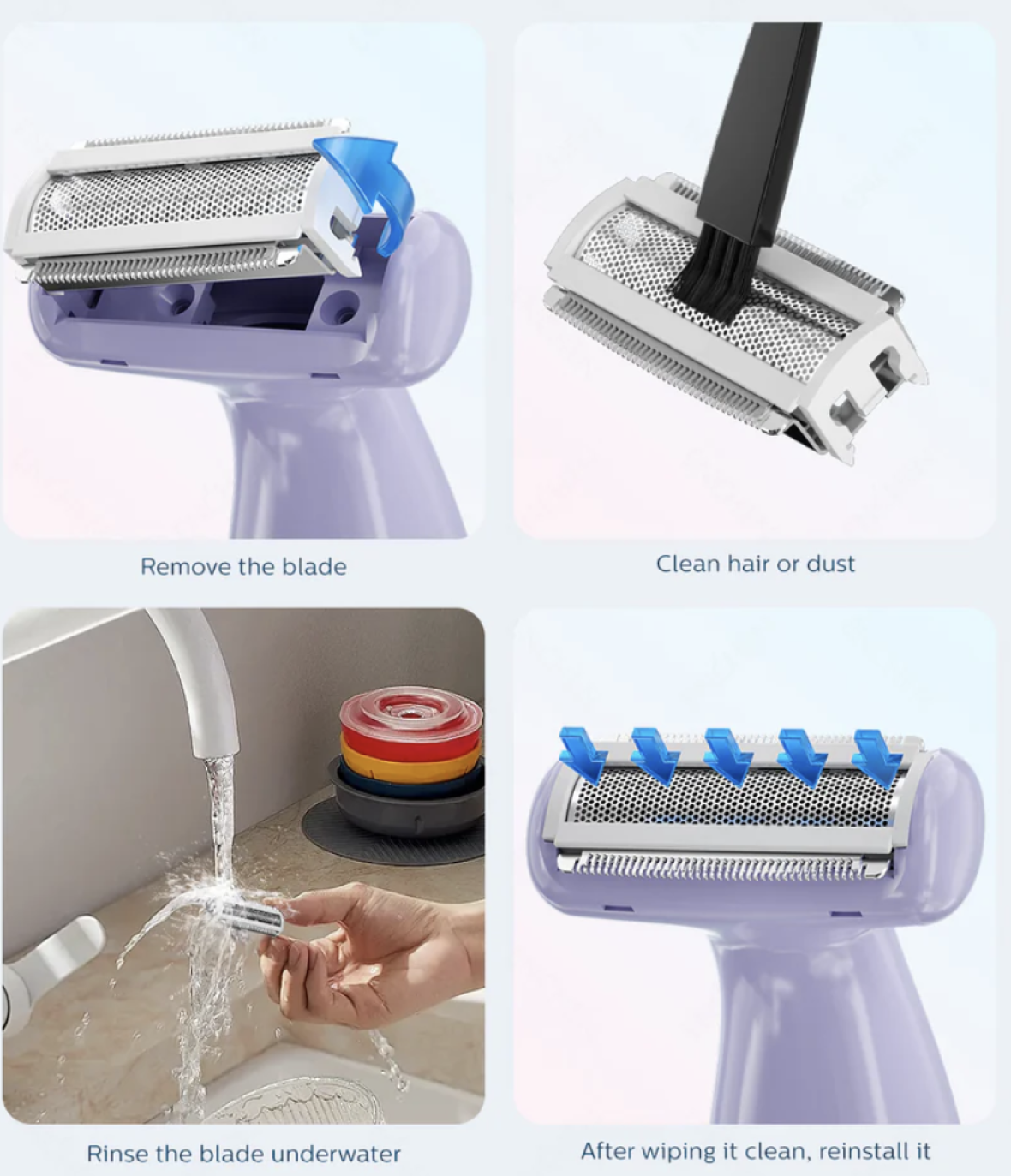 Remove the blade

Clean hair or dust

Rinse the blade underwater

After wiping it clean, reinstall it