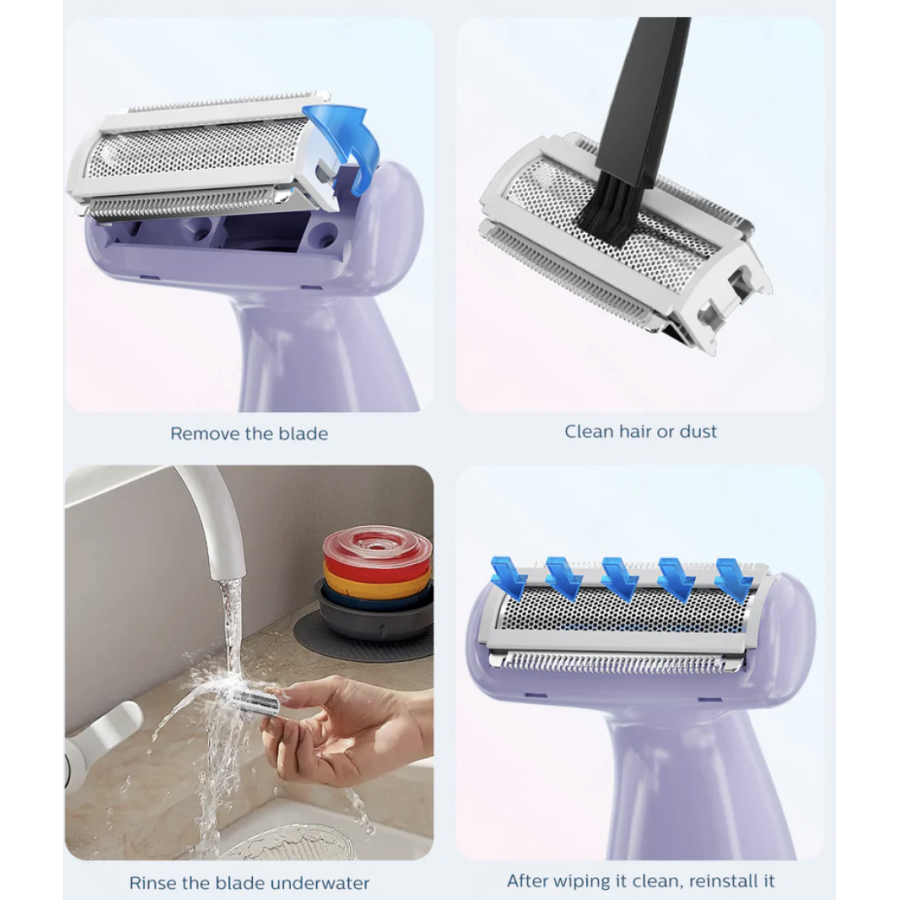 Remove the blade

Clean hair or dust

Rinse the blade underwater

After wiping it clean, reinstall it